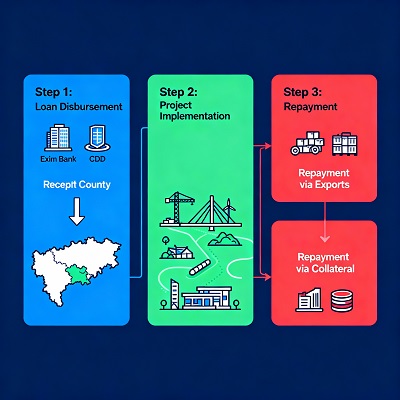 Step 1:
Loan Disbursement

Exim Bank CDD

Recepit County

Step 2:
Project Implementation

Step 3:
Repayment

Repayment via Exports

Repayment via Collateral