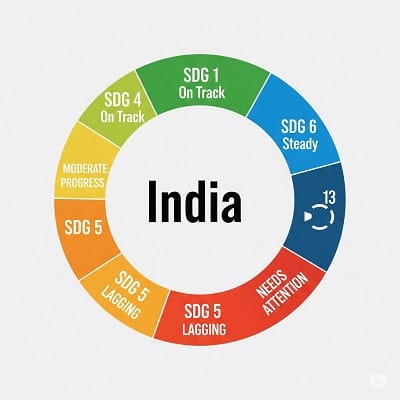 SDG 1
On Track

SDG 6
Steady

13

NEEDS ATTENTION

SDG 5
LAGGING

SDG 5
LAGGING

SDG 5

MODERATE PROGRESS

SDG 4
On Track

India